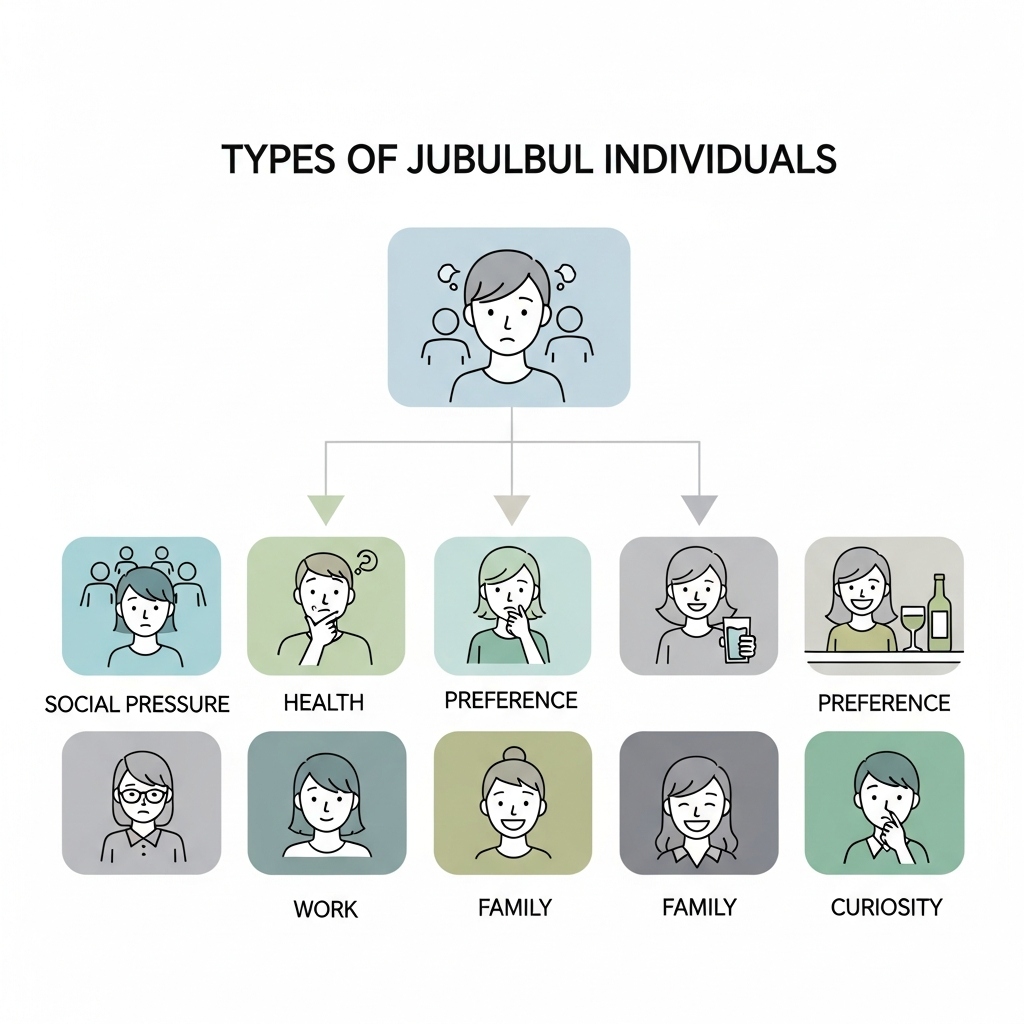 TYPES OF JUBULBUL INDIVIDUALS

SOCIAL PRESSURE

HEALTH

PREFERENCE

PREFERENCE

WORK

FAMILY

FAMILY

CURIOSITY