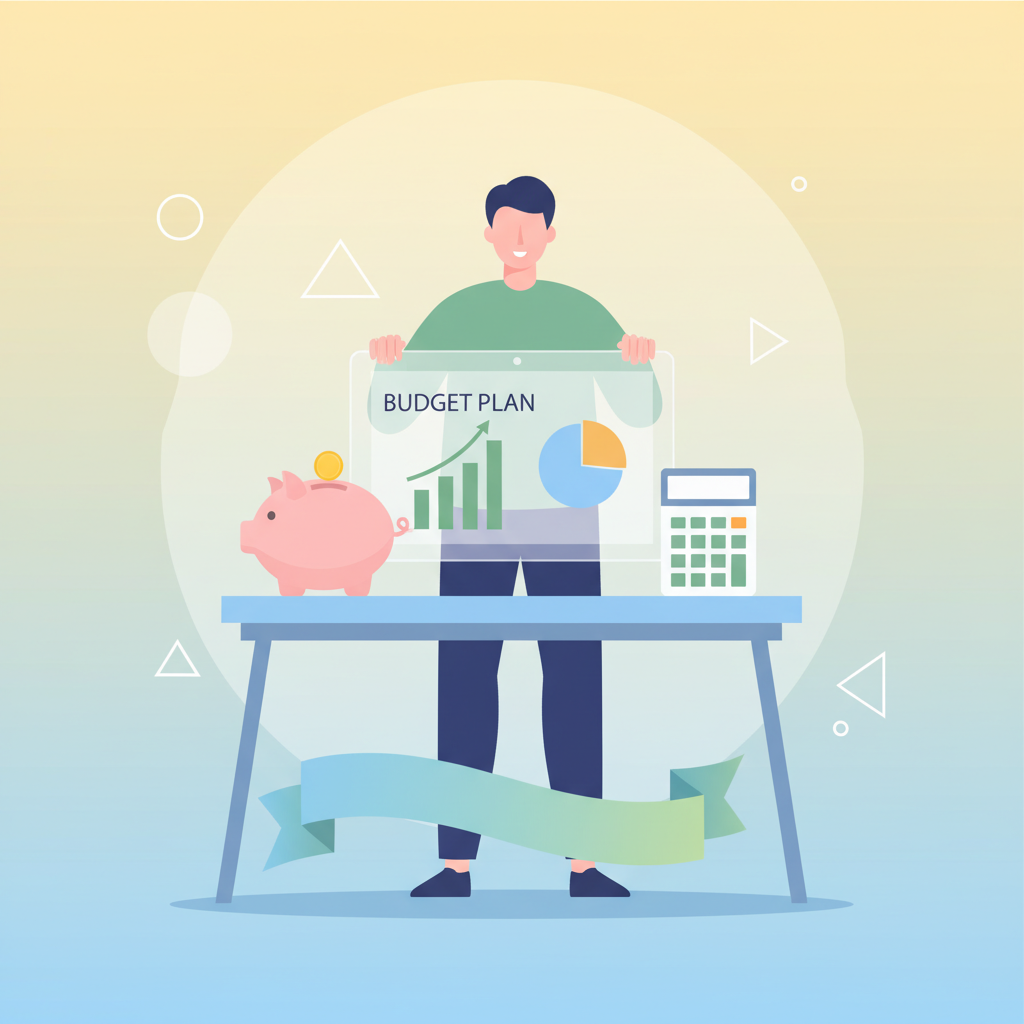 BUDGET PLAN