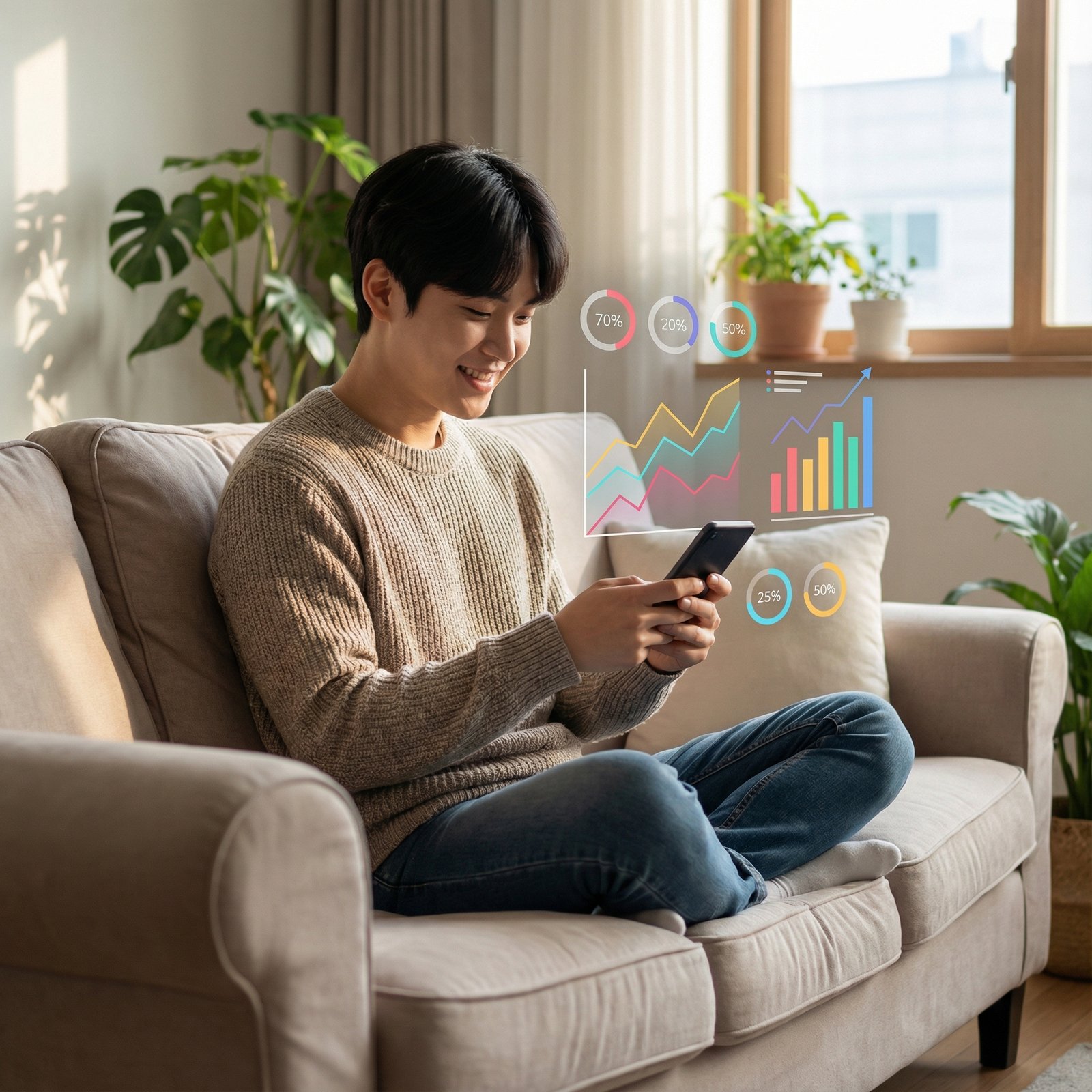 70%
20%
50%
25%
50%