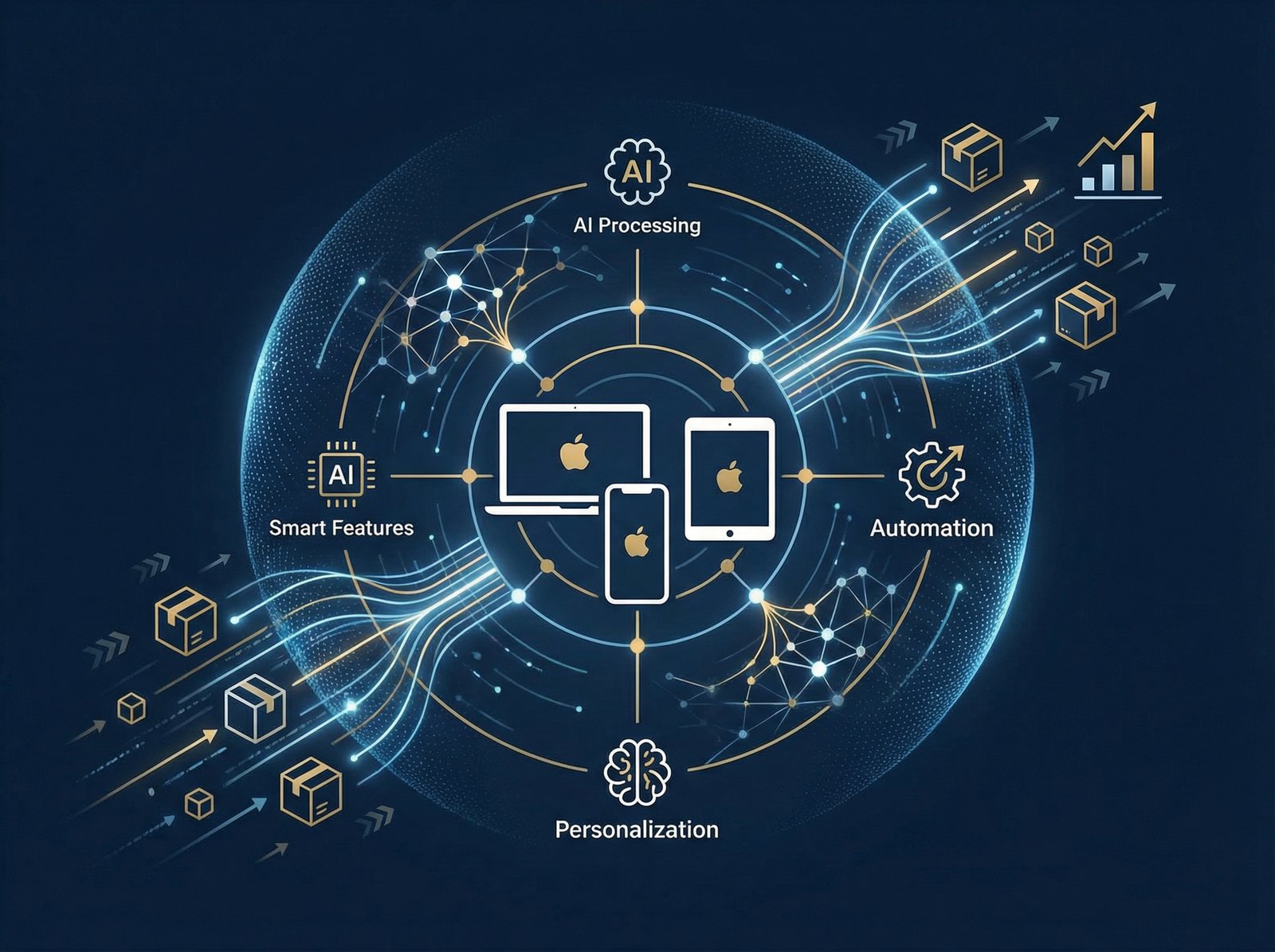 AI

AI Processing

AI

Smart Features

Automation

Personalization