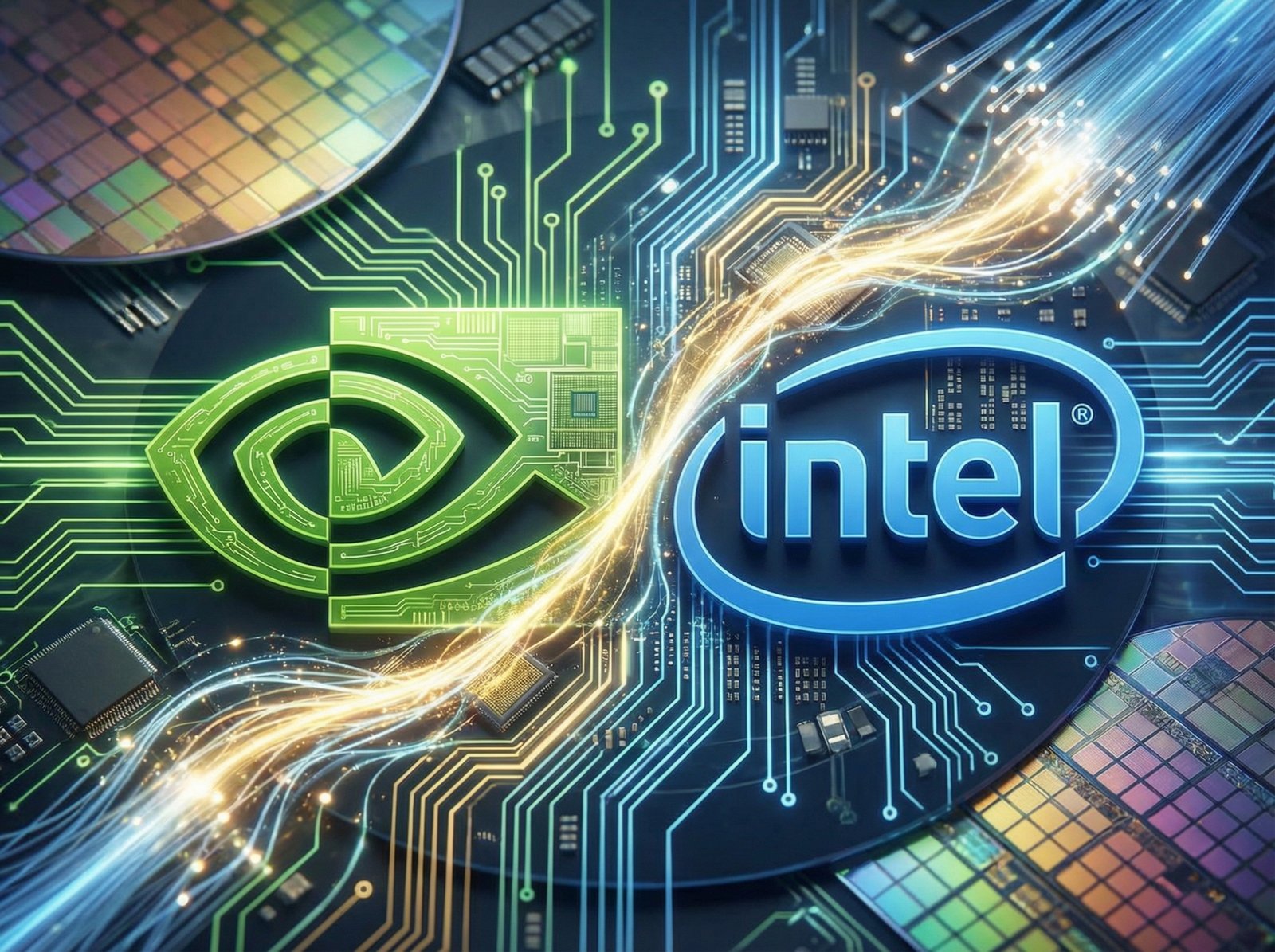 intel®