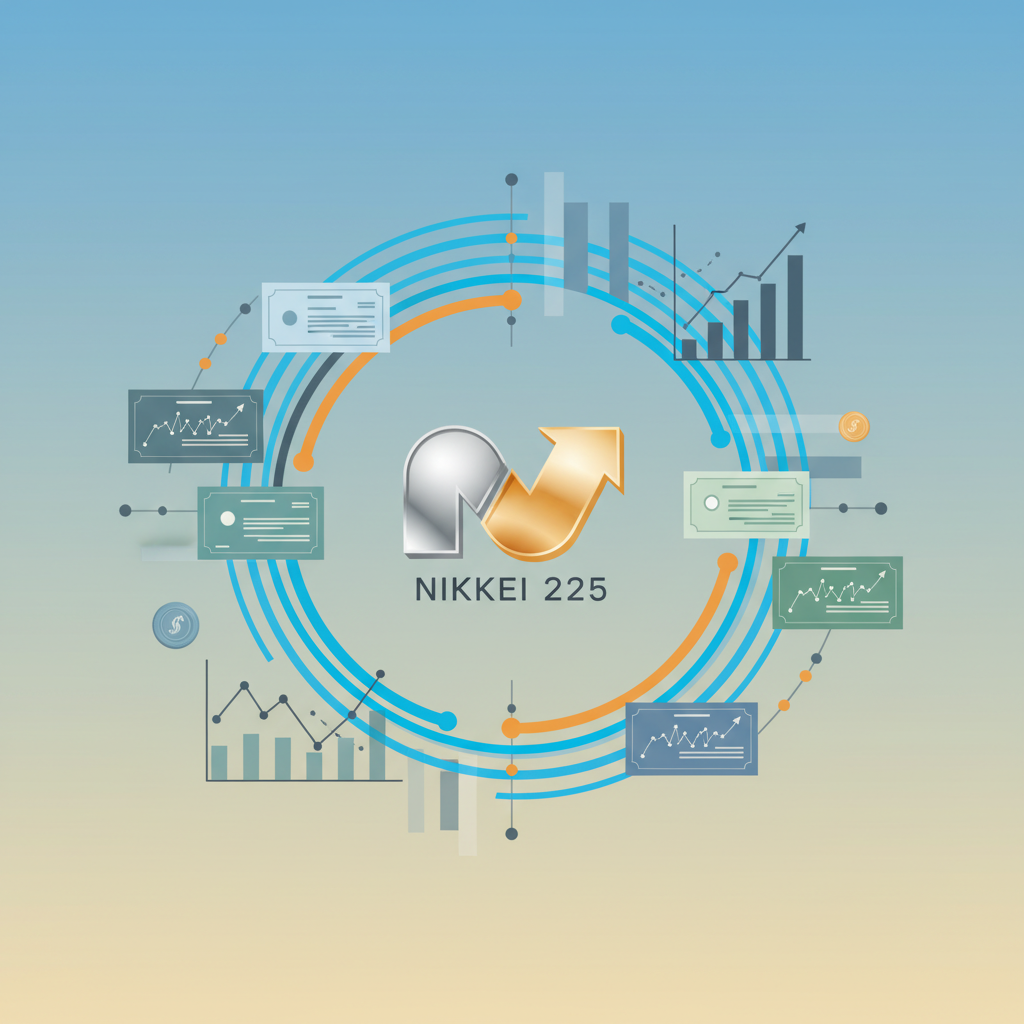 NIKKEI 225