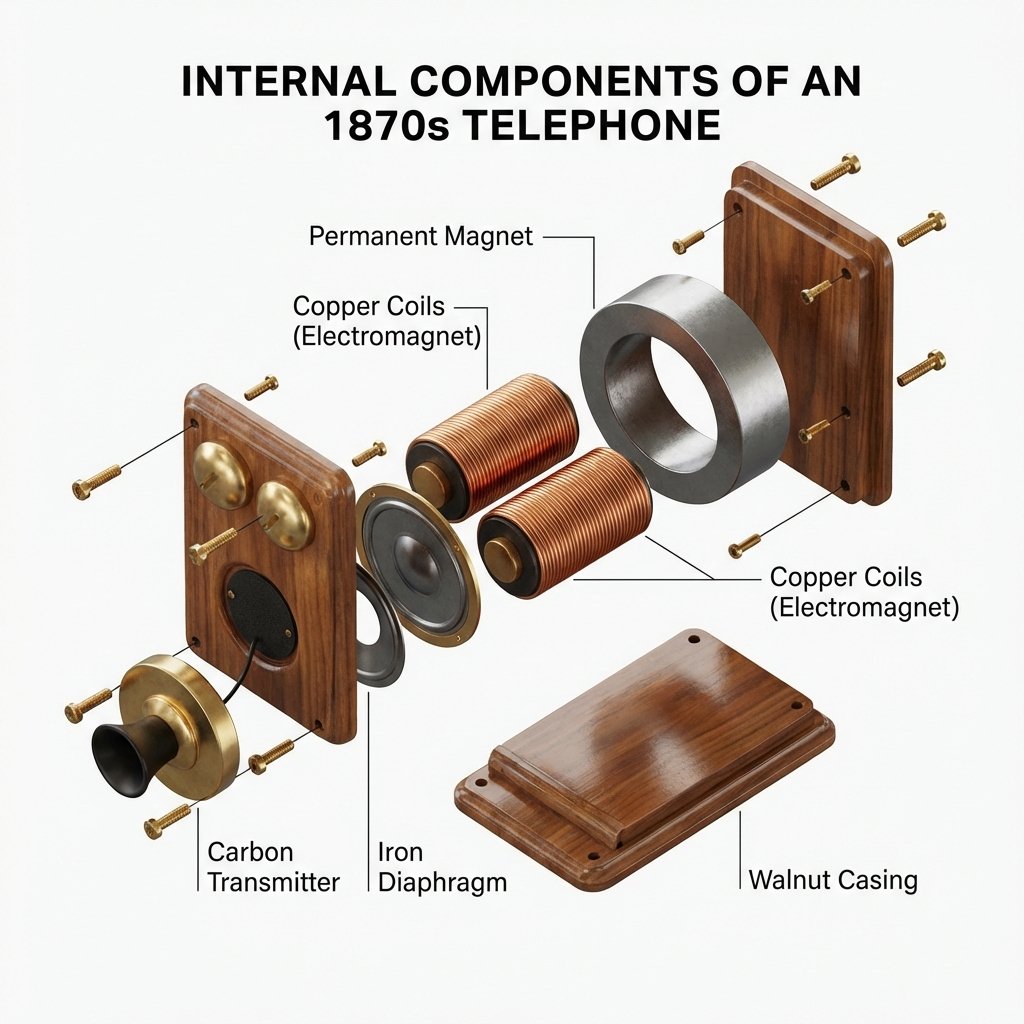 INTERNAL COMPONENTS OF AN 1870s TELEPHONE

Permanent Magnet

Copper Coils (Electromagnet)

Copper Coils (Electromagnet)

Carbon Transmitter

Iron Diaphragm

Walnut Casing