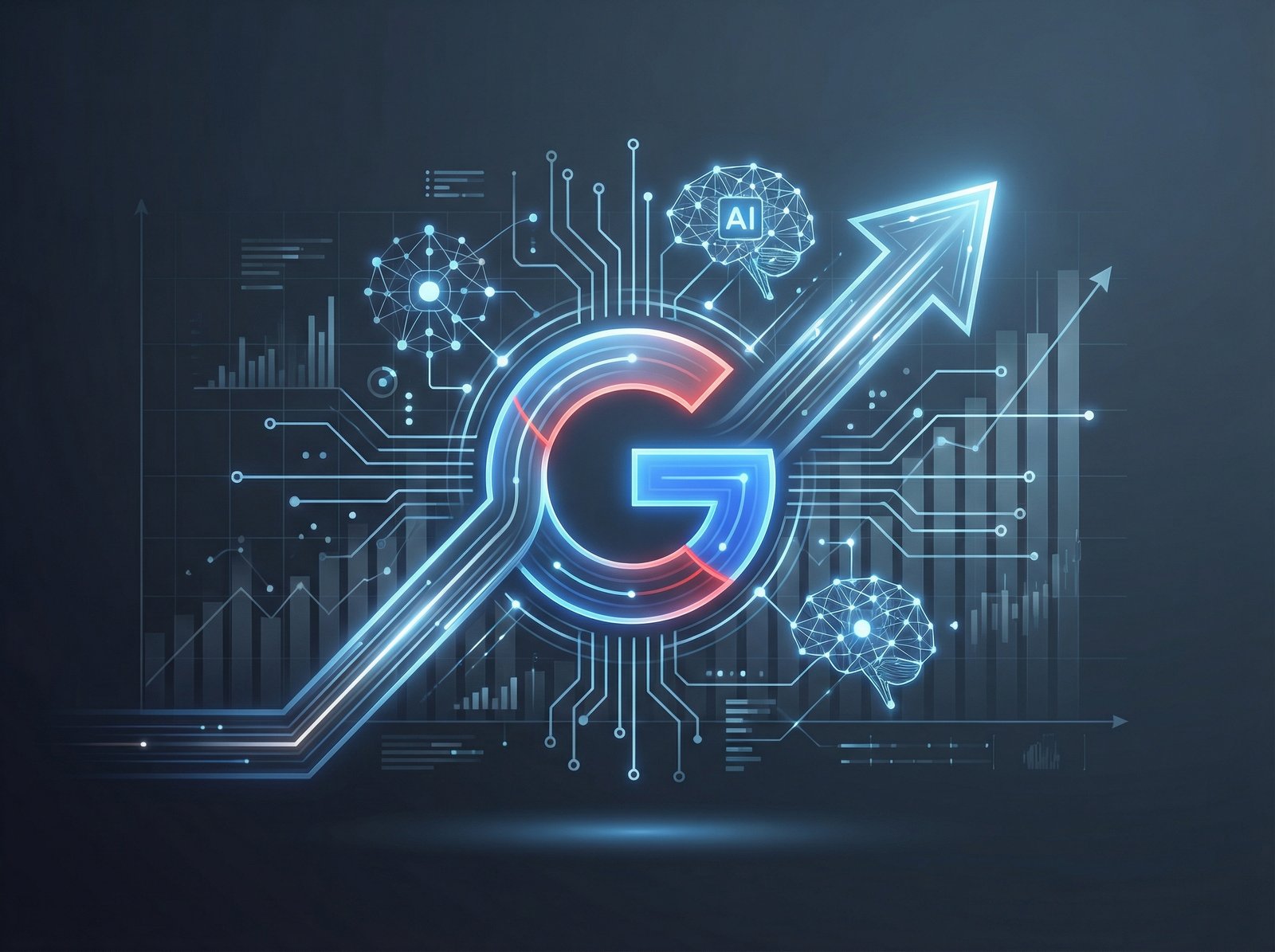 AI

G